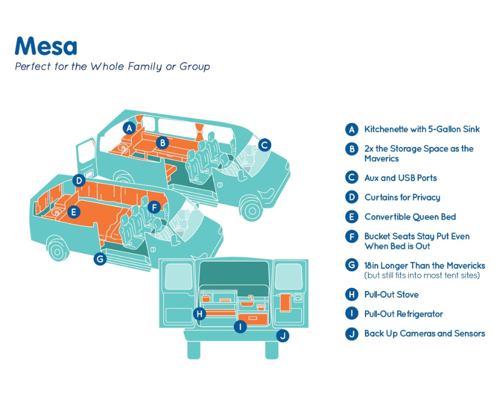 Mesa
Perfect for the Whole Family or Group

A
B
C
D
E
F
G
H
I
J

A Kitchenette with 5-Gallon Sink
B 2x the Storage Space as the Maverics
C Aux and USB Ports
D Curtains for Privacy
E Convertible Queen Bed
F Bucket Seats Stay Put Even When Bed is Out
G 18in Longer Than the Mavericks (but still fits into most tent sites)
H Pull-Out Stove
I Pull-Out Refrigerator
J Back Up Cameras and Sensors